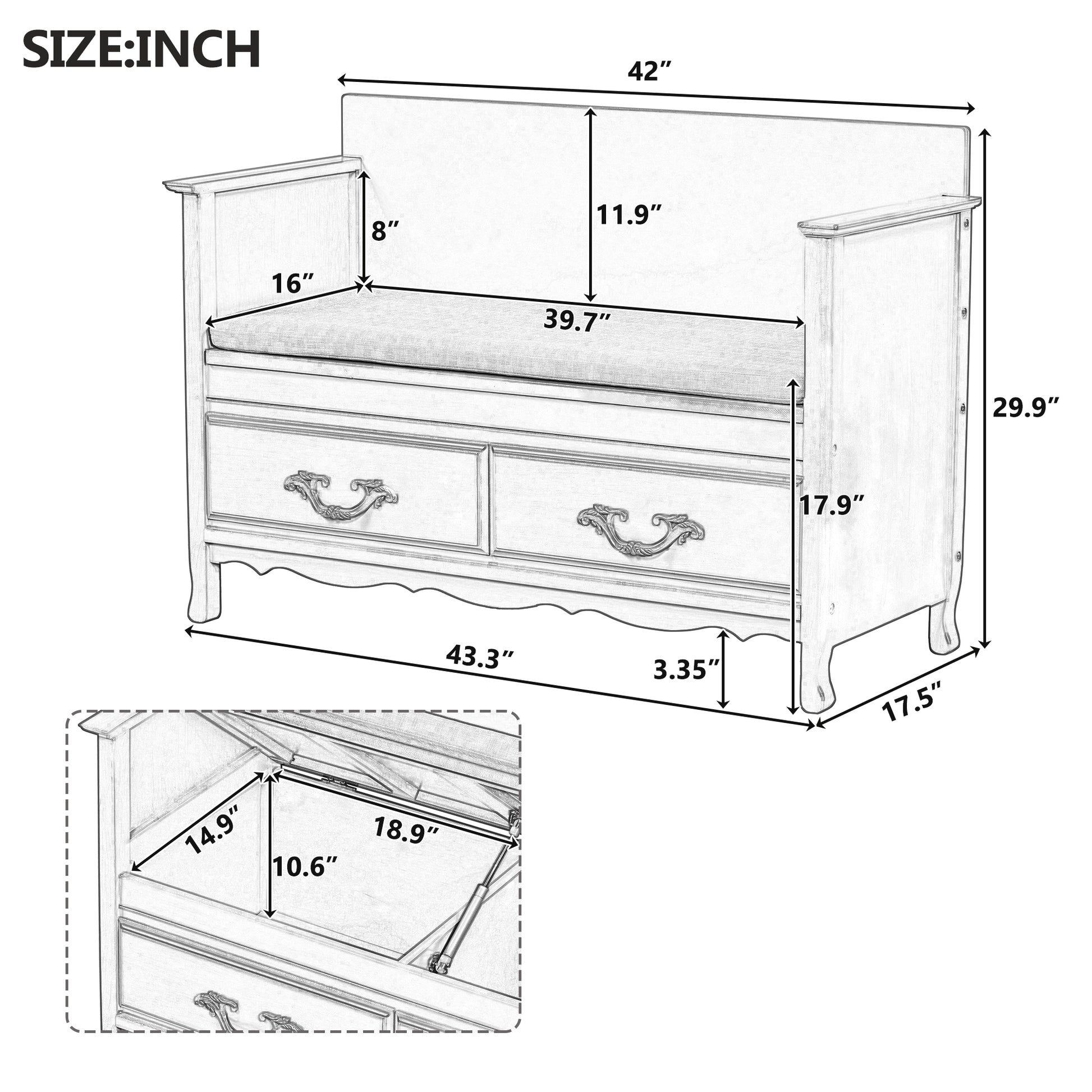 SIZE:INCH

42″

11.9″

8″

16″

39.7″

29.9″

17.9″

43.3″

3.35″

17.5″

14.9″

18.9″

10.6″