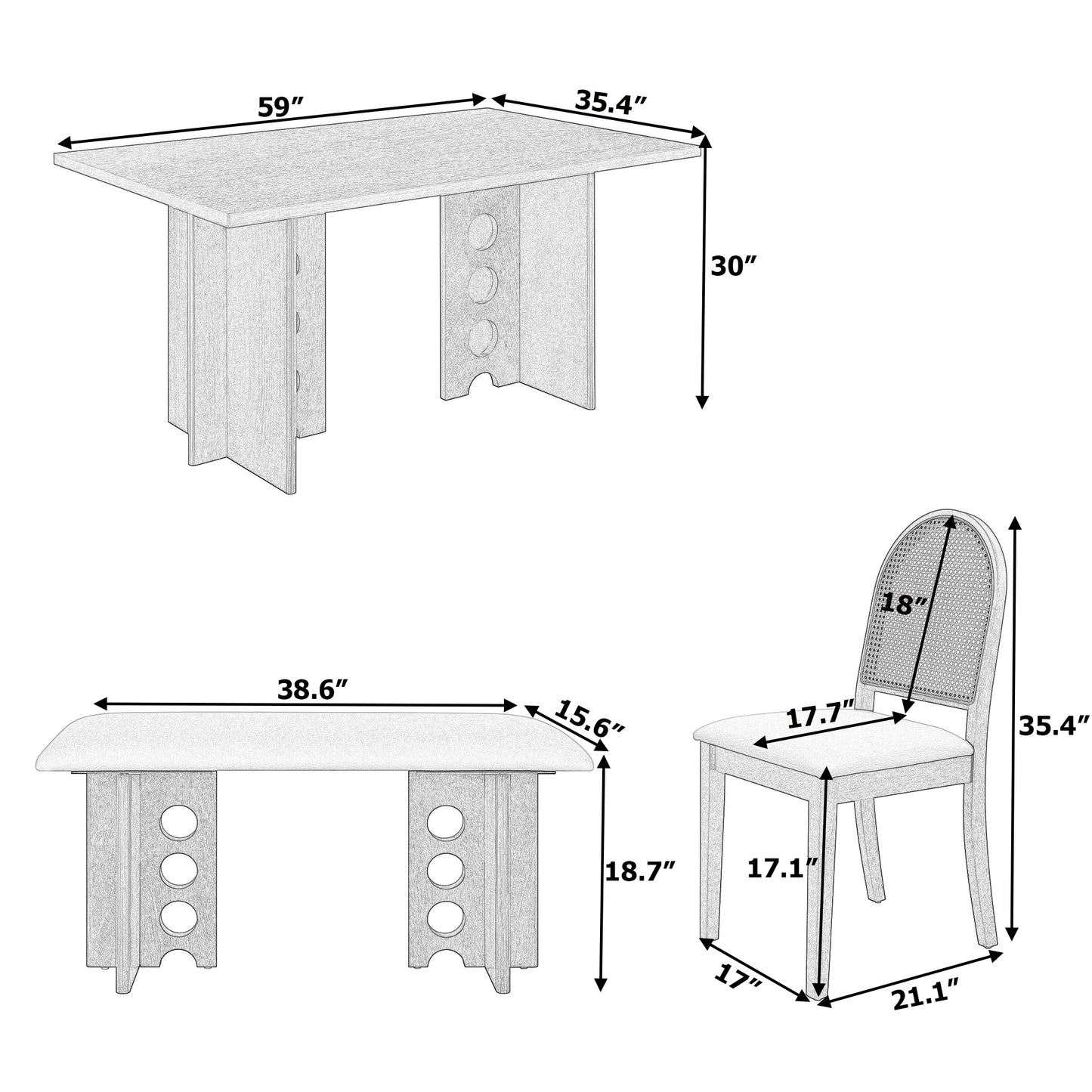 59″
35.4″
30″
38.6″
15.6″
18.7″
18″
17.7″
35.4″
17.1″
17″
21.1″