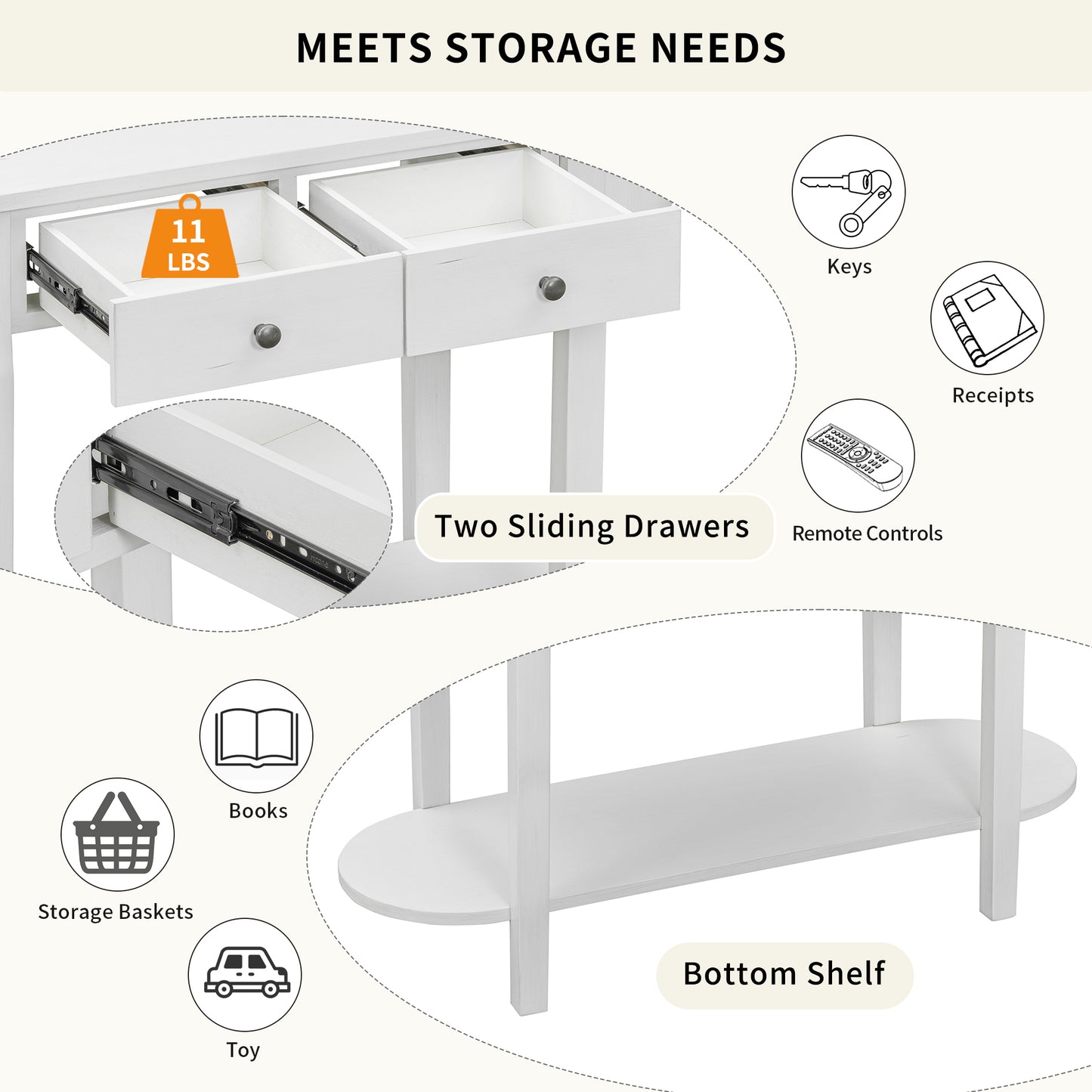 MEETS STORAGE NEEDS

11 LBS

Keys

Receipts

Remote Controls

Two Sliding Drawers

Books

Storage Baskets

Toy

Bottom Shelf