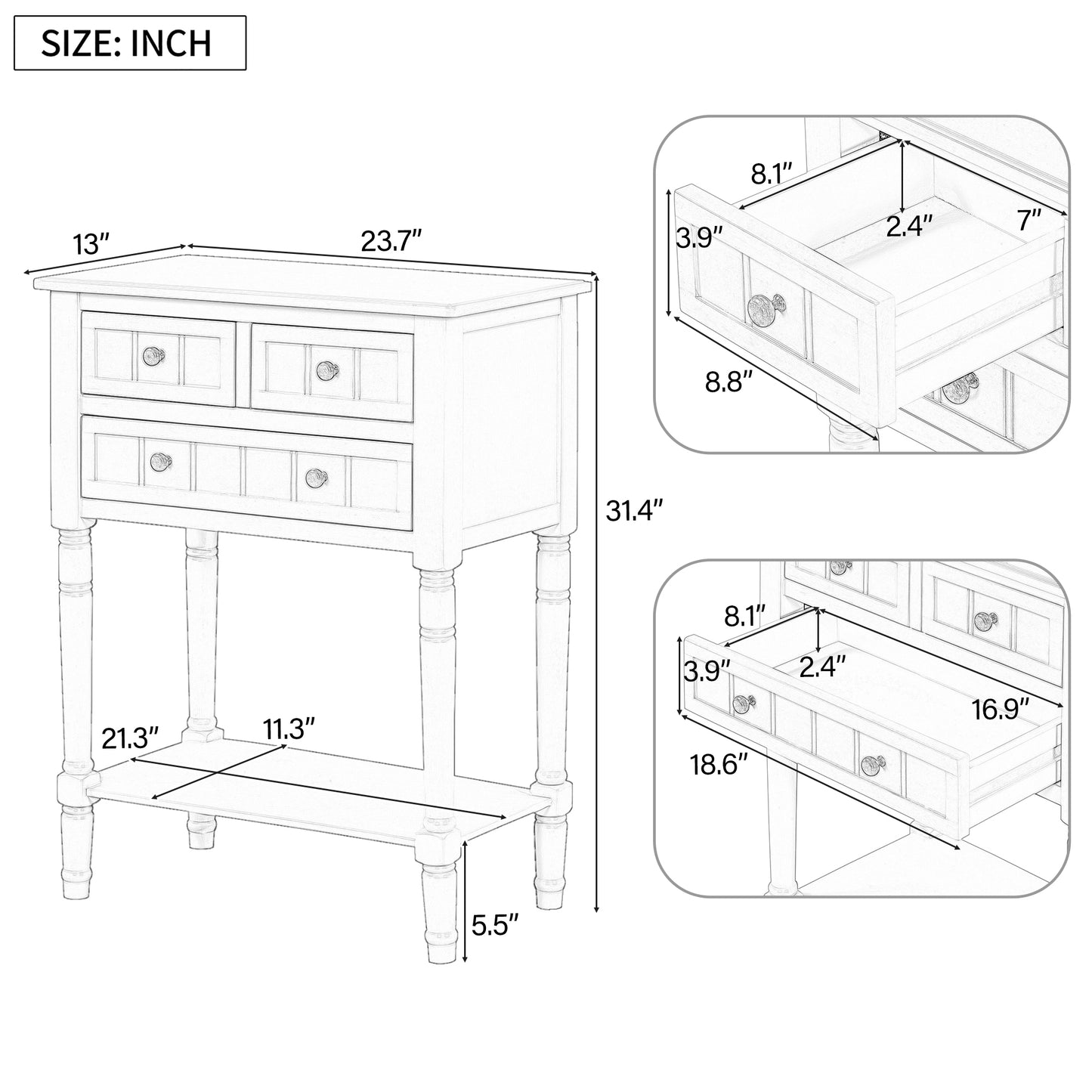 SIZE: INCH

13″

23.7″

31.4″

21.3″

11.3″

5.5″

8.1″

2.4″

7″

3.9″

8.8″

8.1″

2.4″

3.9″

16.9″

18.6″