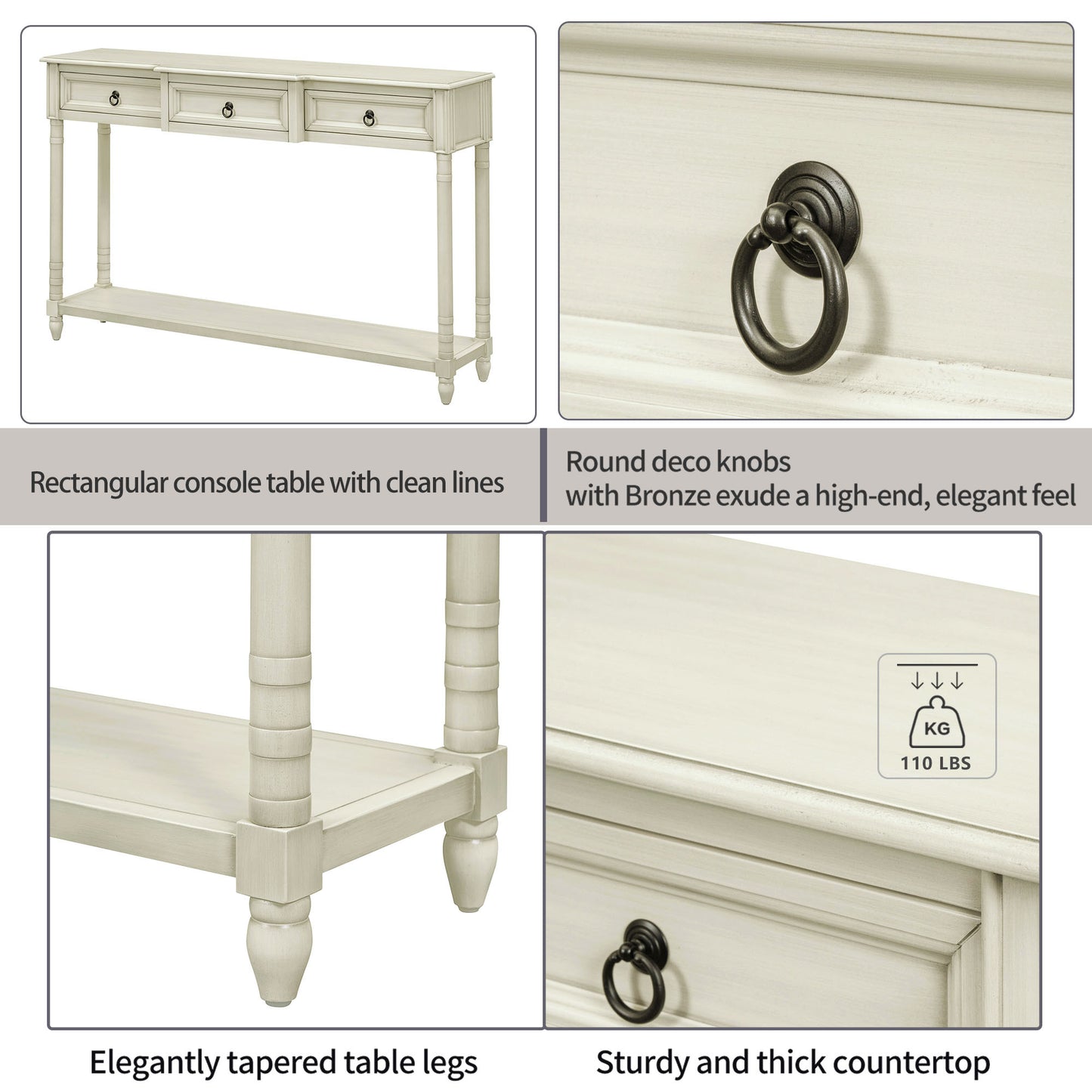 Rectangular console table with clean lines

Round deco knobs
with Bronze exude a high-end, elegant feel

KG
110 LBS

Elegantly tapered table legs

Sturdy and thick countertop