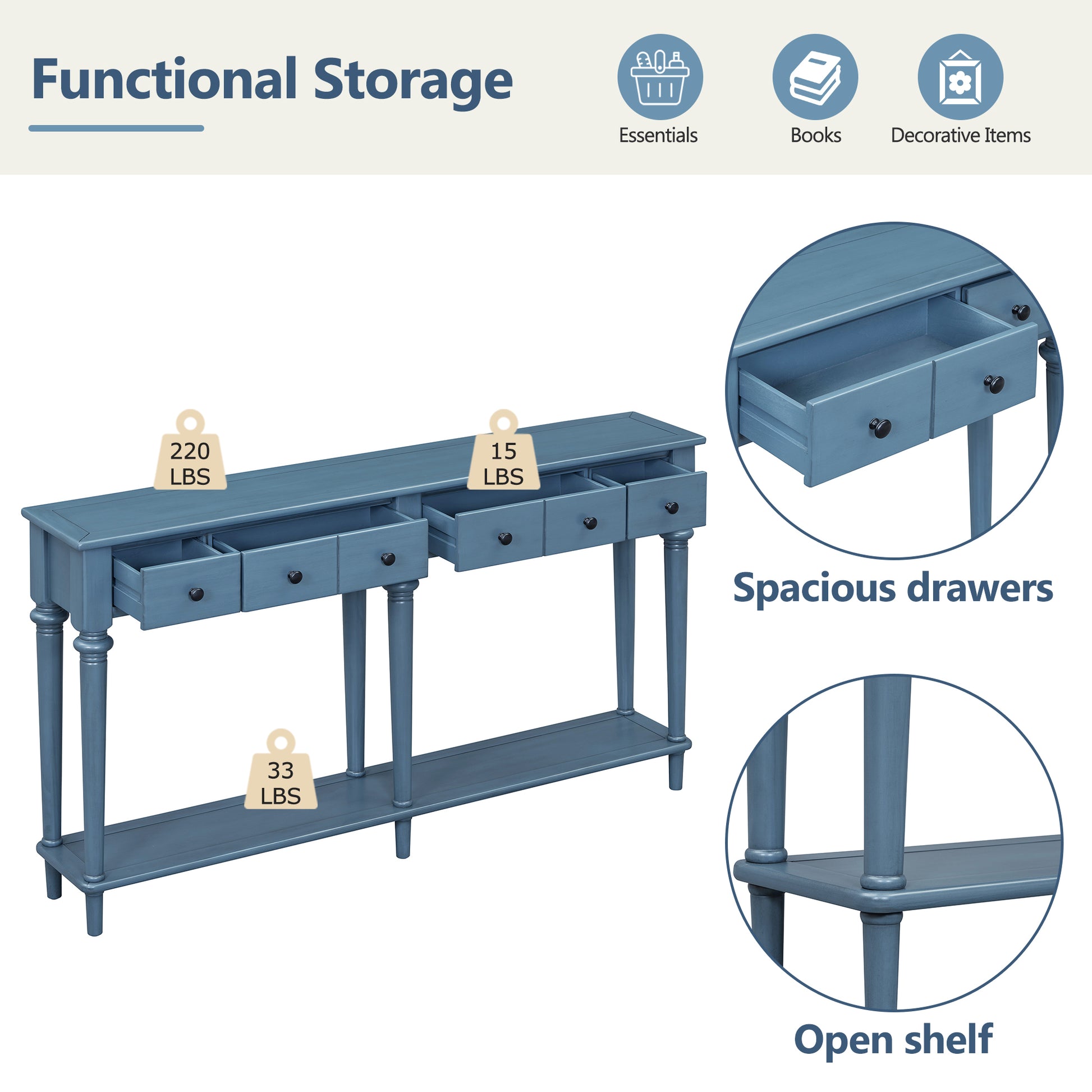 Functional Storage

Essentials

Books

Decorative Items

220 LBS

15 LBS

33 LBS

Spacious drawers

Open shelf