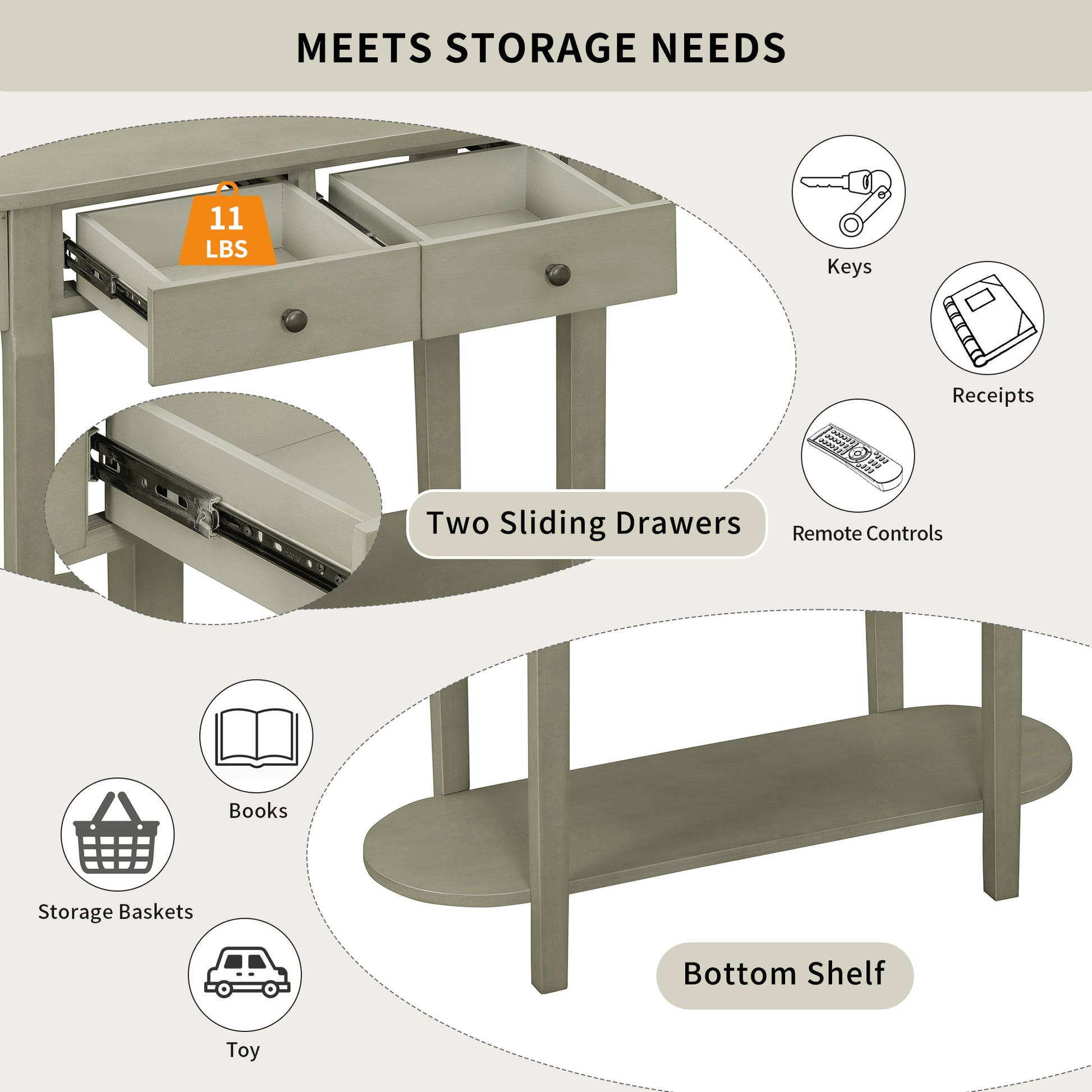 MEETS STORAGE NEEDS

11
LBS

Keys

Receipts

Remote Controls

Two Sliding Drawers

Books

Storage Baskets

Toy

Bottom Shelf