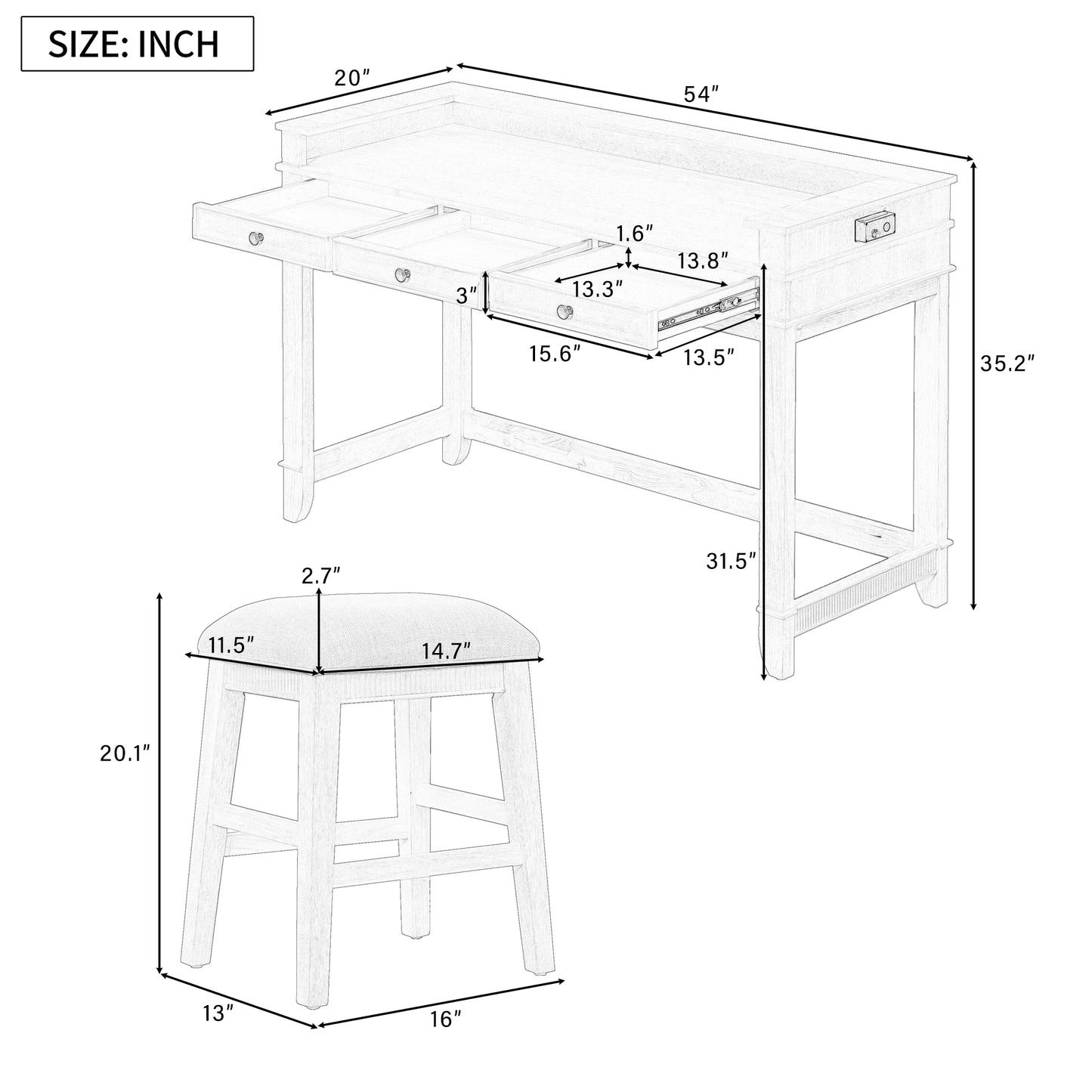 SIZE: INCH

20″

54″

1.6″

13.8″

13.3″

3″

15.6″

13.5″

35.2″

31.5″

2.7″

11.5″

14.7″

20.1″

13″

16″