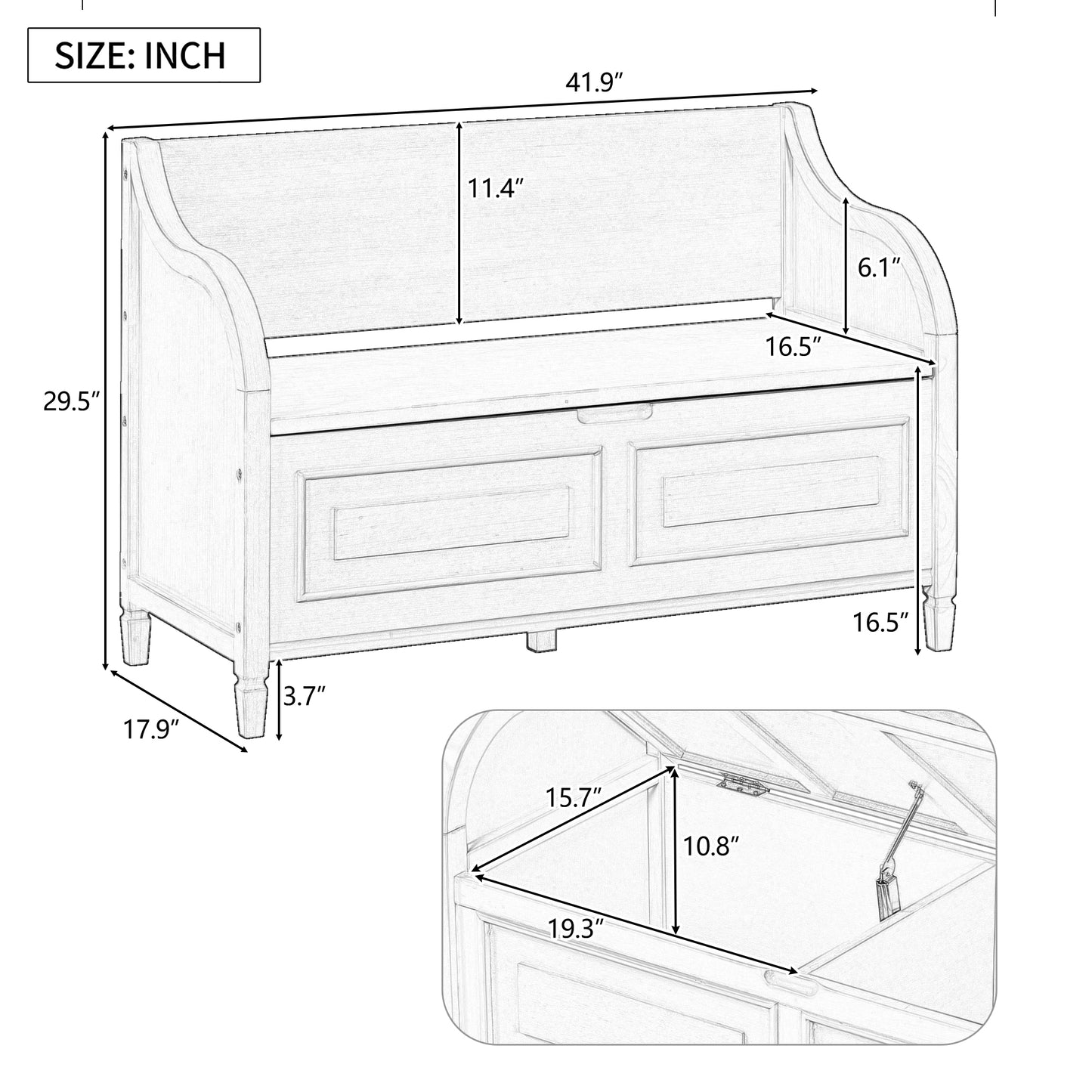 SIZE: INCH

41.9″

11.4″

6.1″

16.5″

29.5″

16.5″

3.7″

17.9″

15.7″

10.8″

19.3″