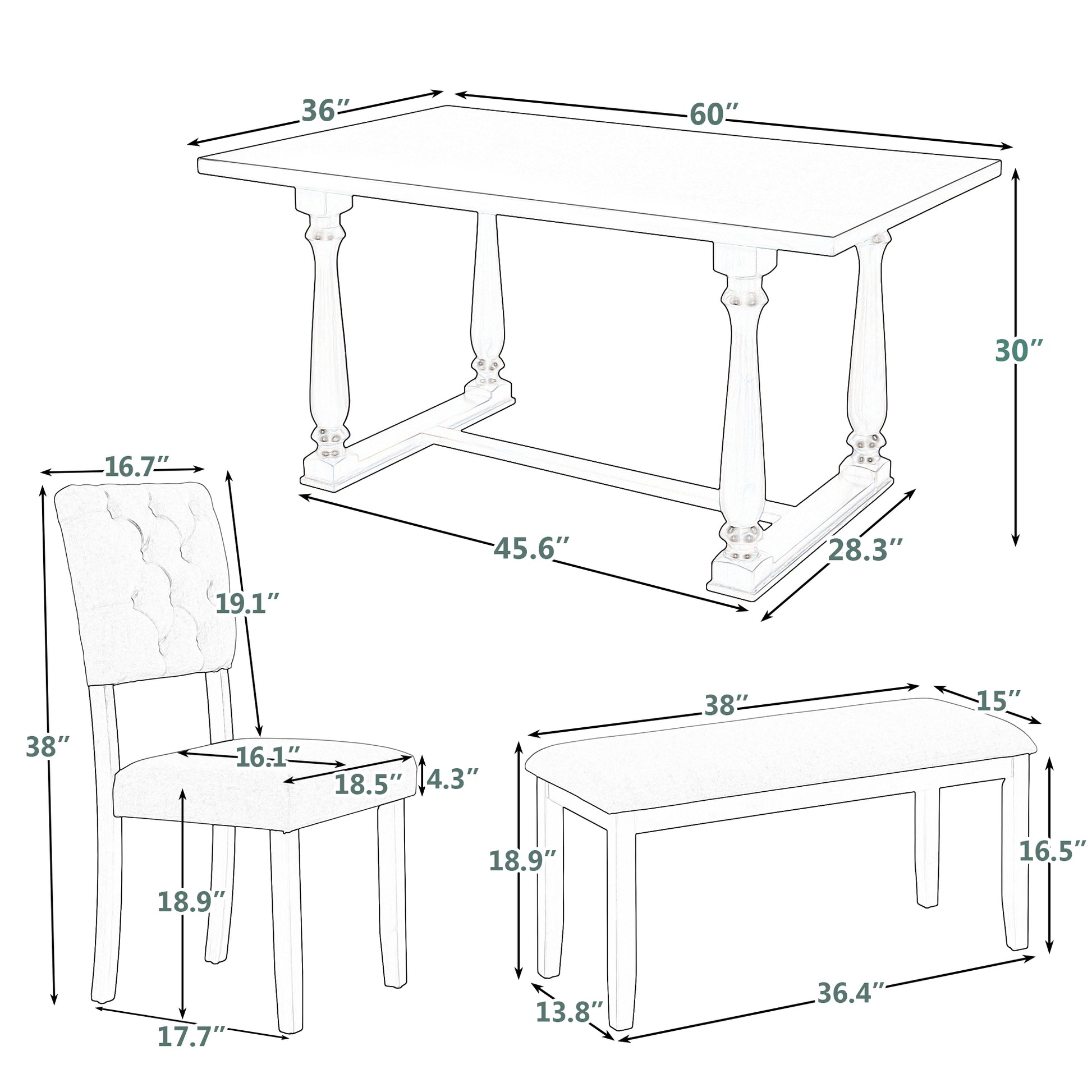 36″
60″
30″
45.6″
28.3″
16.7″
19.1″
38″
16.1″
18.5″
4.3″
18.9″
17.7″
38″
15″
18.9″
16.5″
13.8″
36.4″