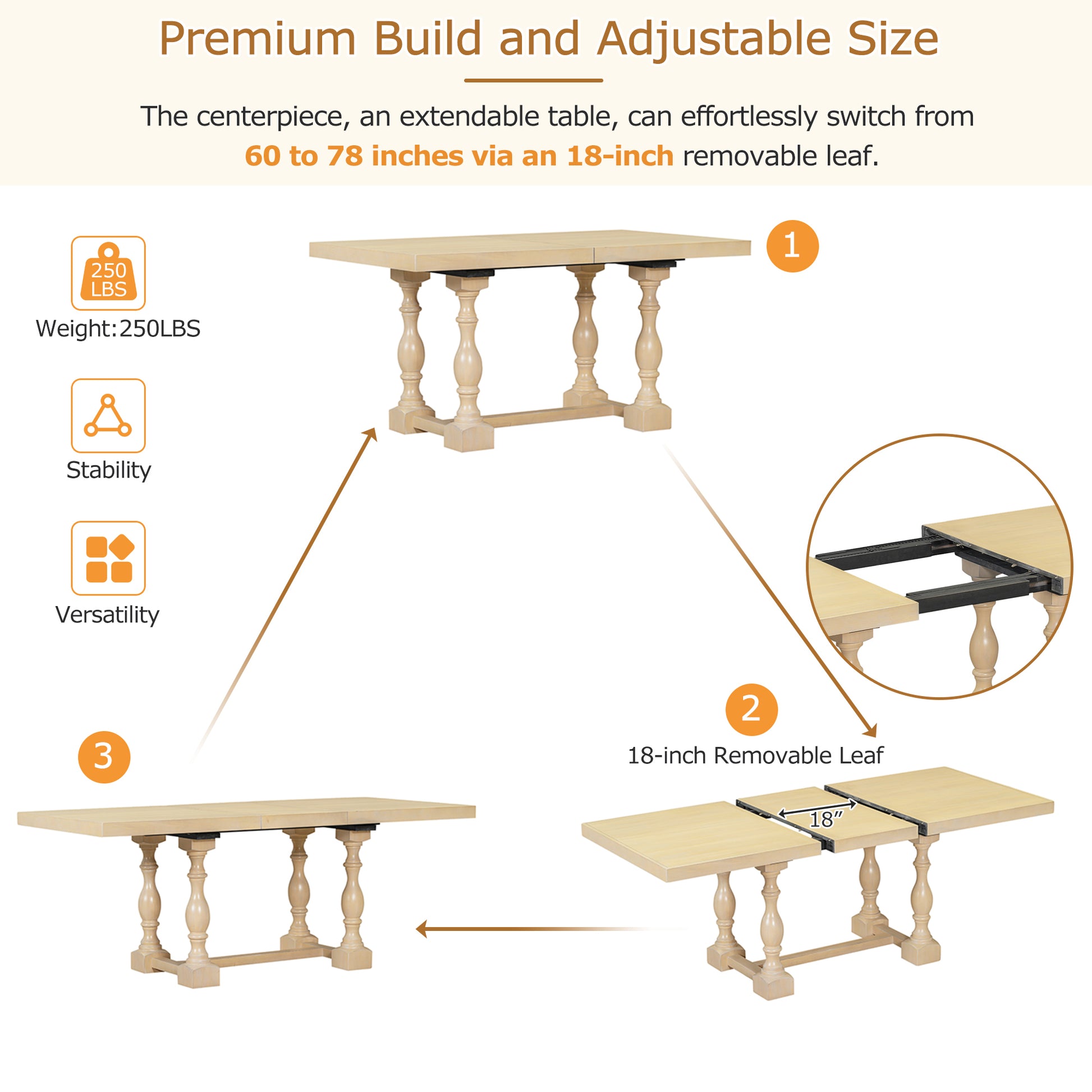 Premium Build and Adjustable Size

The centerpiece, an extendable table, can effortlessly switch from 60 to 78 inches via an 18-inch removable leaf.

250 LBS

Weight:250LBS

Stability

Versatility

1

2

18-inch Removable Leaf

18″

3