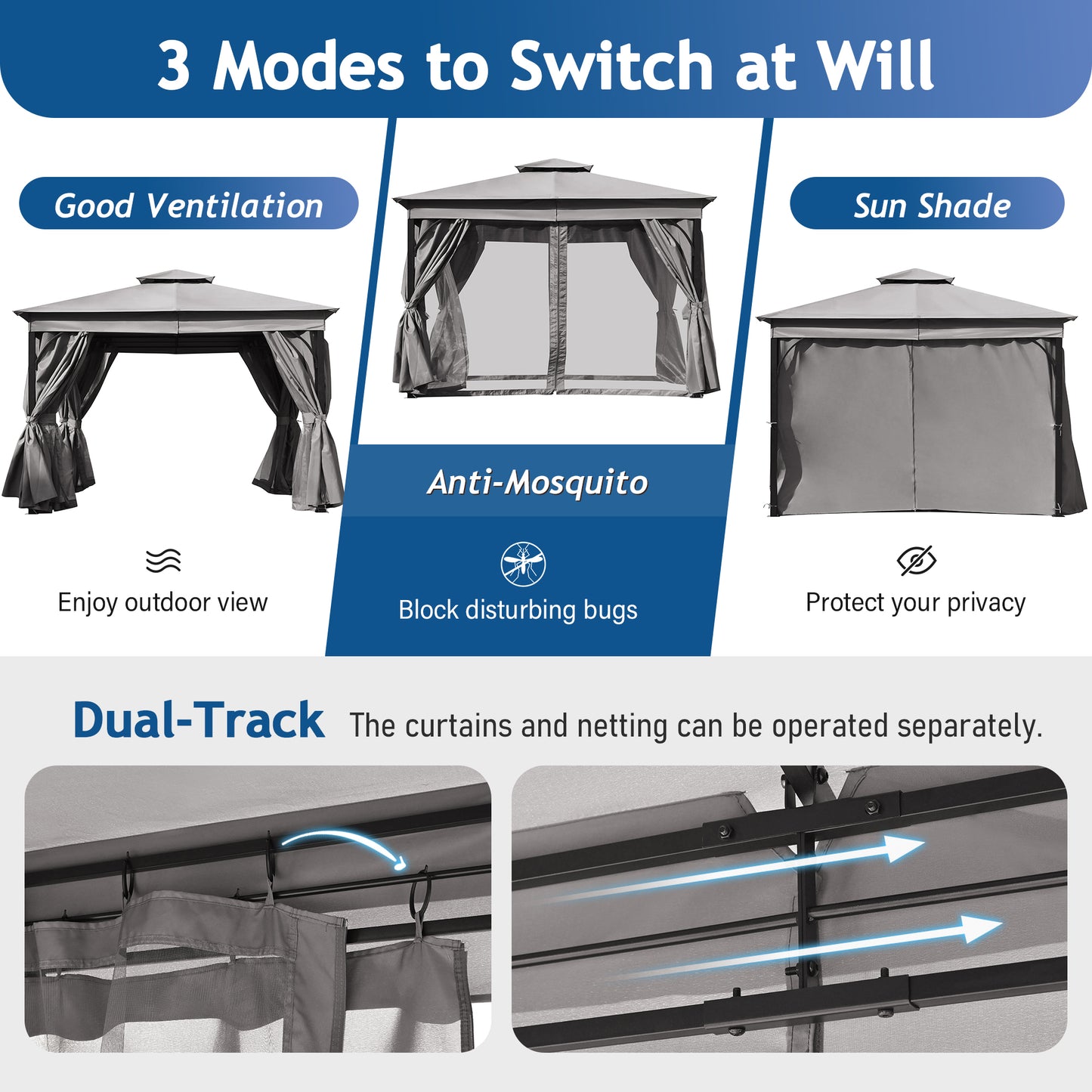 3 Modes to Switch at Will

Good Ventilation

Enjoy outdoor view

Anti-Mosquito

Block disturbing bugs

Sun Shade

Protect your privacy

Dual-Track The curtains and netting can be operated separately.