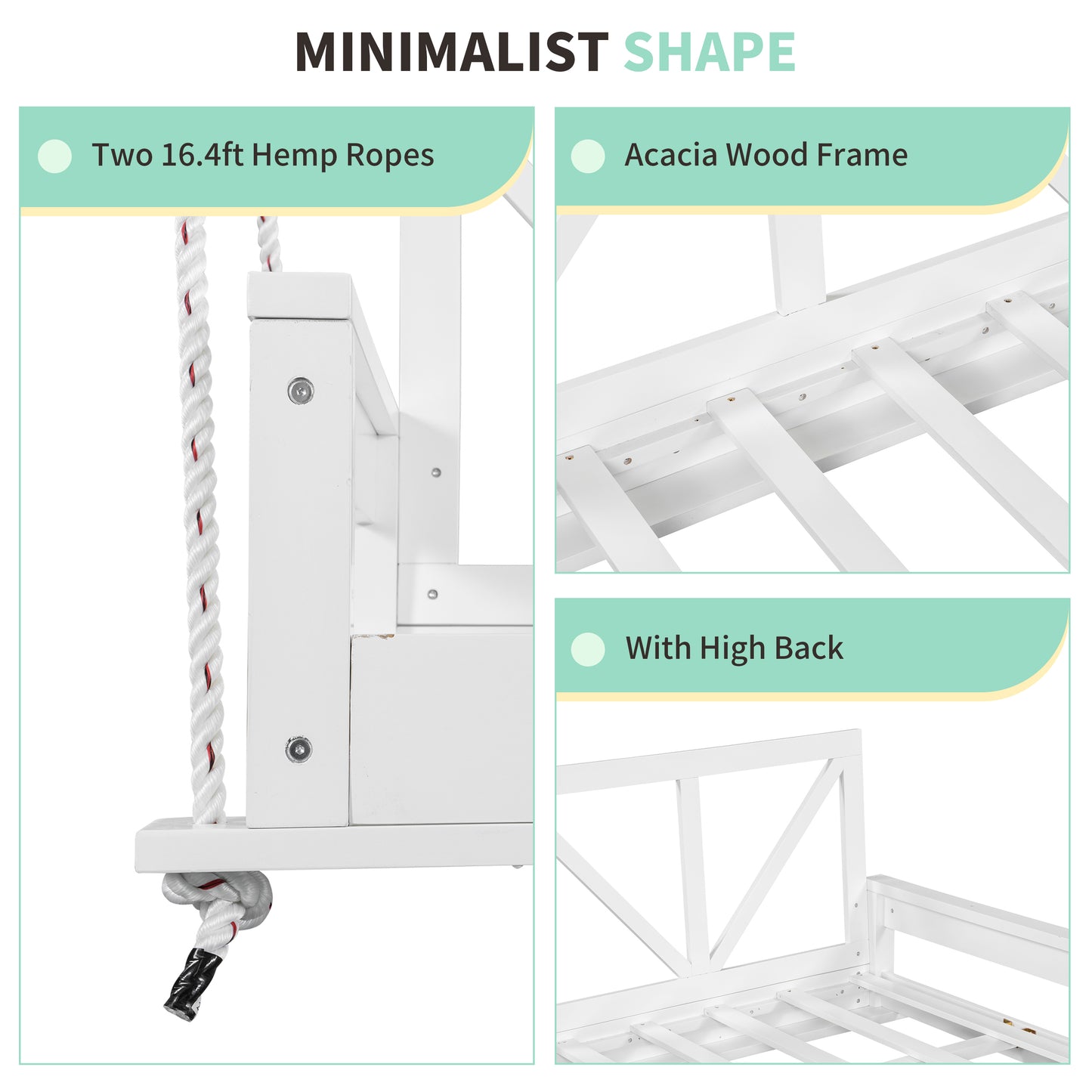 MINIMALIST SHAPE

Two 16.4ft Hemp Ropes

Acacia Wood Frame

With High Back