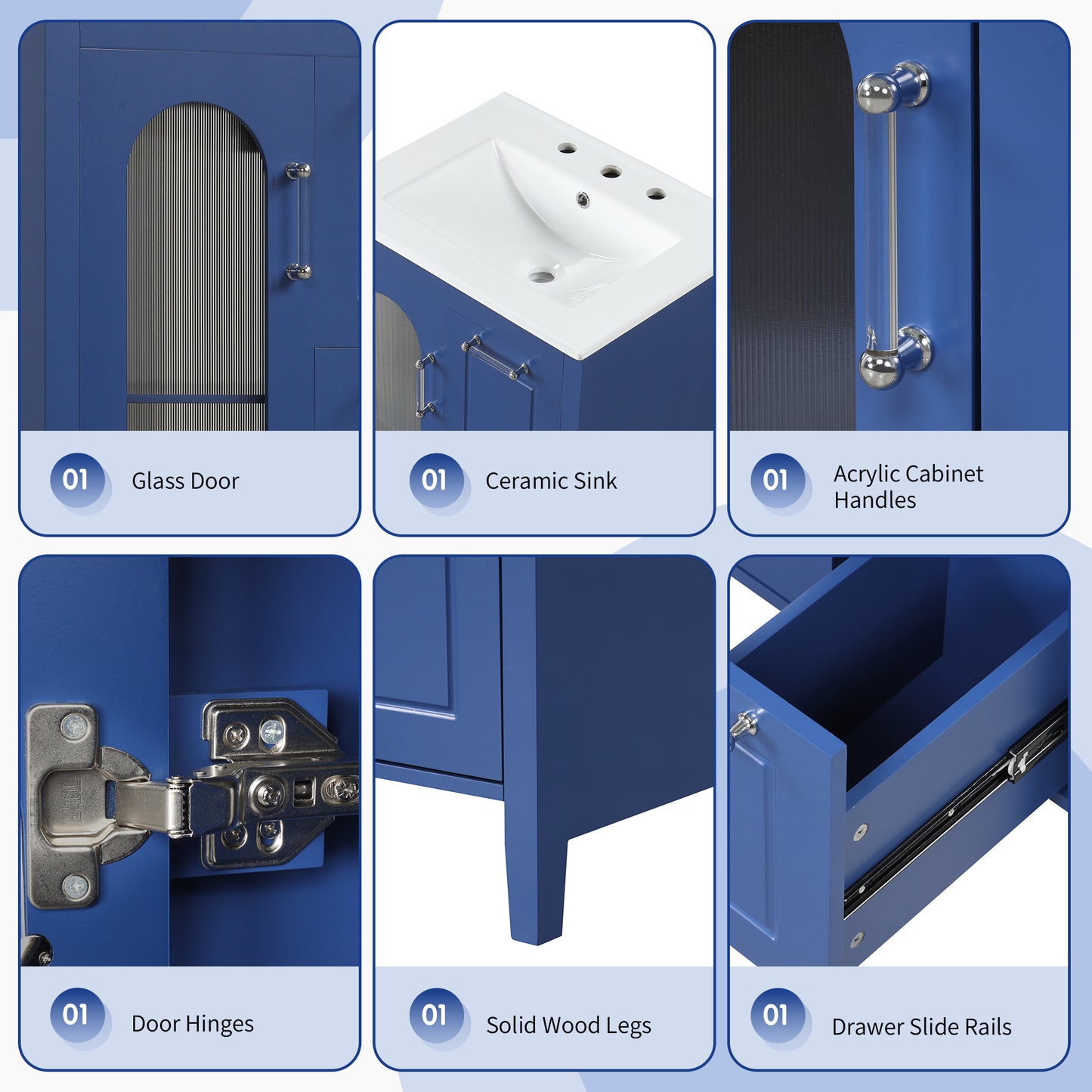 01 Glass Door

01 Ceramic Sink

01 Acrylic Cabinet Handles

01 Door Hinges

01 Solid Wood Legs

01 Drawer Slide Rails